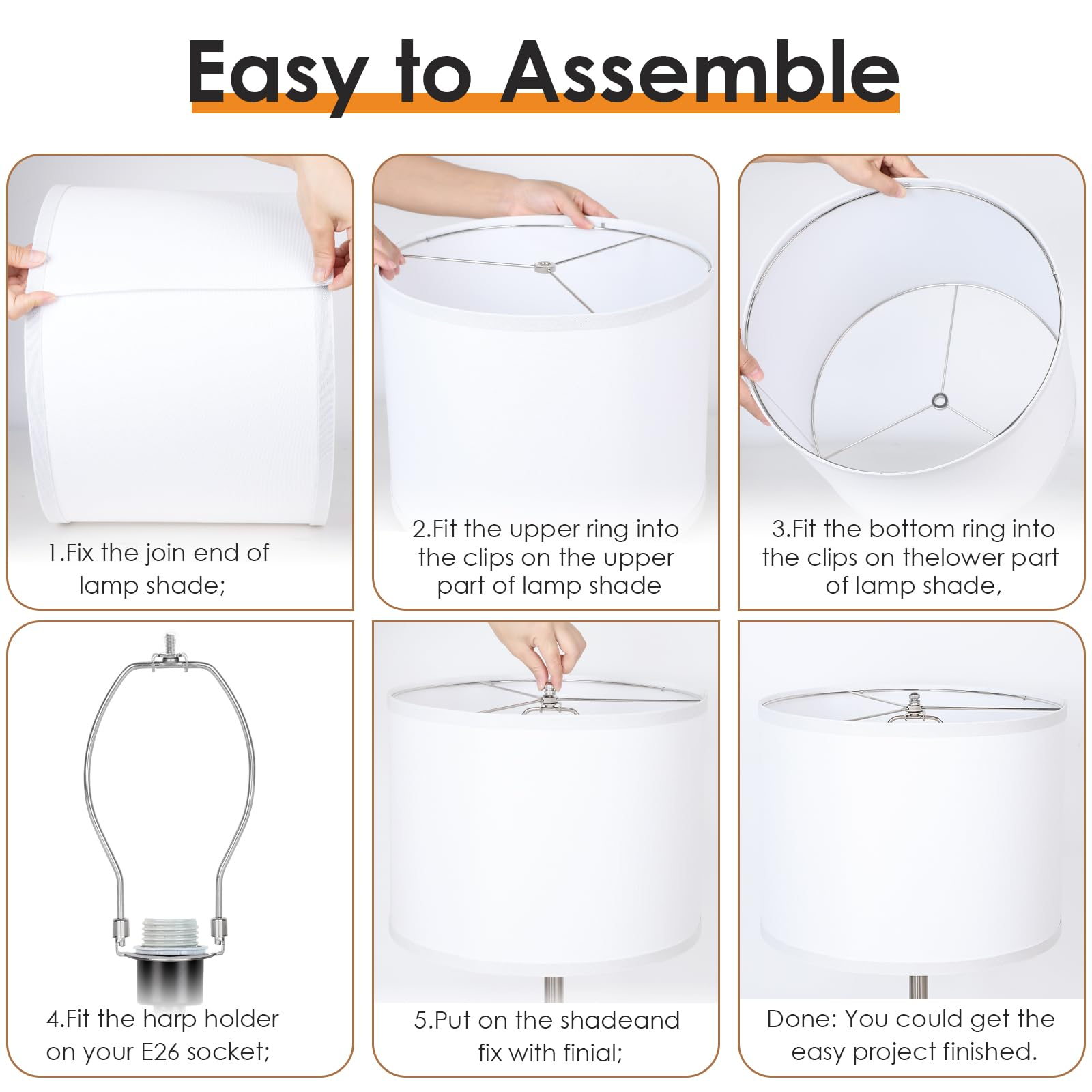 Easy to Assemble

1.Fix the join end of lamp shade;

2.Fit the upper ring into the clips on the upper part of lamp shade

3.Fit the bottom ring into the clips on thelower part of lamp shade,

4.Fit the harp holder on your E26 socket;

5.Put on the shadeand fix with finial;

Done: You could get the easy project finished.